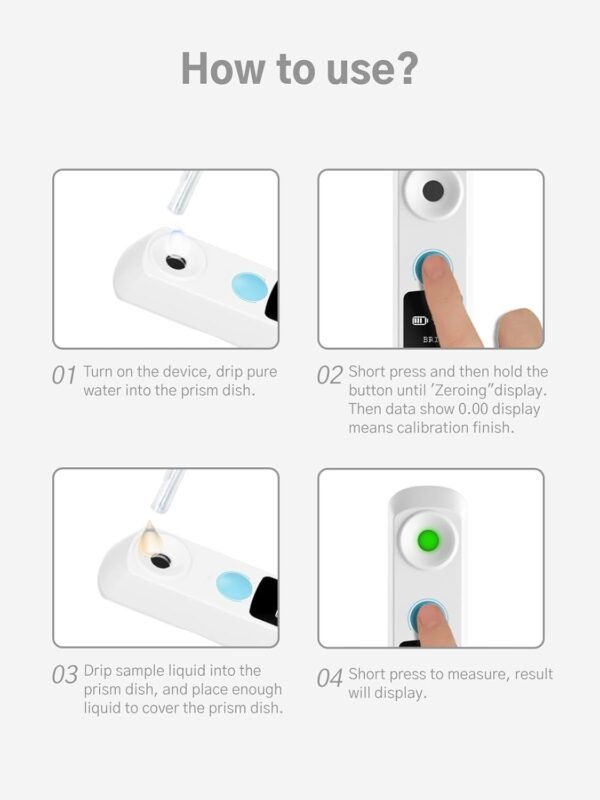 How to use?

BRI

01 Turn on the device, drip pure water into the prism dish.

02 Short press and then hold the button until 'Zeroing"display. Then data show 0.00 display means calibration finish.

03 Drip sample liquid into the prism dish, and place enough liquid to cover the prism dish.

04 Short press to measure, result will display.